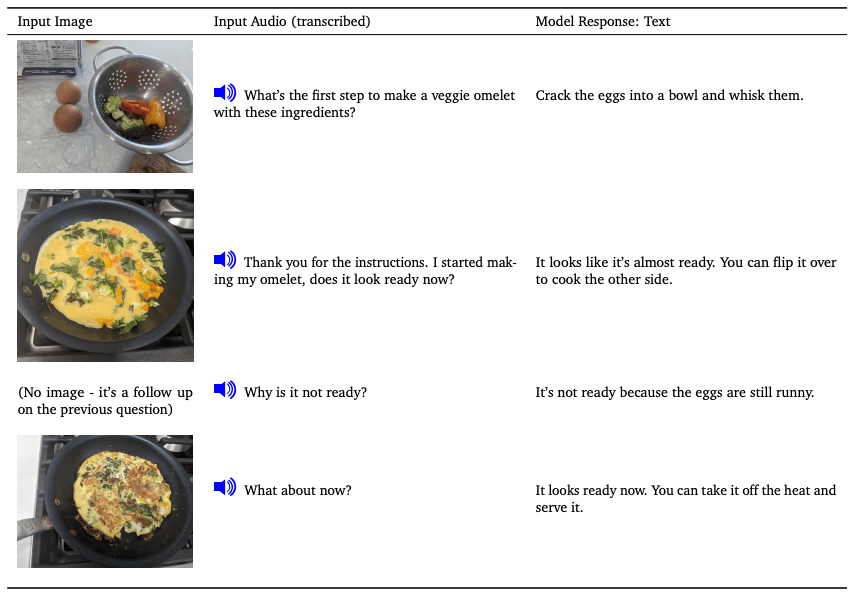 | Input Image | Input Audio (transcribed) | Model Response: Text |
|---|---|---|
| | What's the first step to make a veggie omelet with these ingredients? | Crack the eggs into a bowl and whisk them. |
| | Thank you for the instructions. I started making my omelet, does it look ready now? | It looks like it's almost ready. You can flip it over to cook the other side. |
| (No image - it's a follow up on the previous question) | Why is it not ready? | It's not ready because the eggs are still runny. |
| | What about now? | It looks ready now. You can take it off the heat and serve it. |